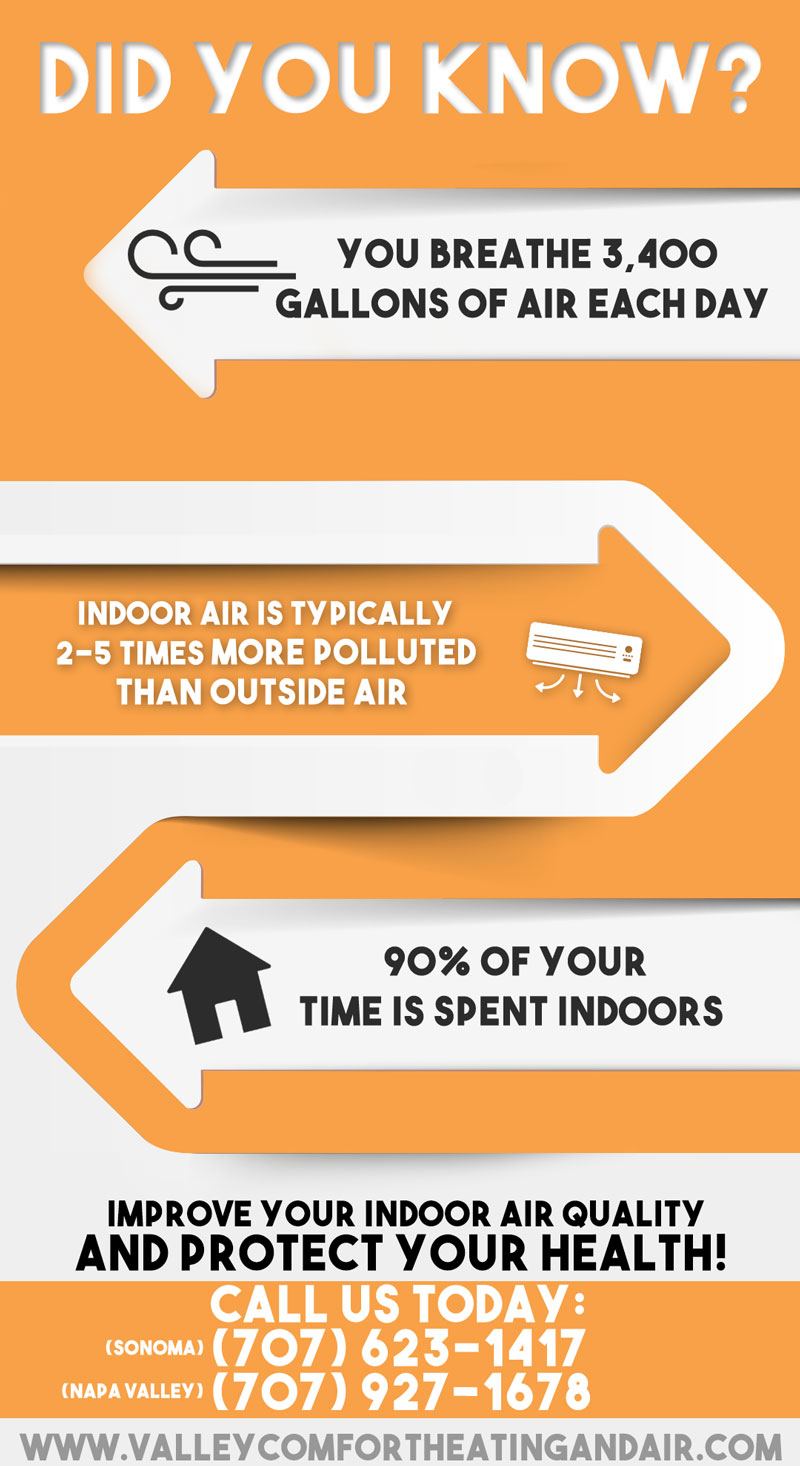 DID YOU KNOW?

YOU BREATHE 3,400 GALLONS OF AIR EACH DAY

INDOOR AIR IS TYPICALLY 2-5 TIMES MORE POLLUTED THAN OUTSIDE AIR

90% OF YOUR TIME IS SPENT INDOORS

IMPROVE YOUR INDOOR AIR QUALITY
AND PROTECT YOUR HEALTH!

CALL US TODAY:
(SONOMA) (707) 623-1417
(NAPA VALLEY) (707) 927-1678

WWW.VALLEYCOMFORTHEATINGANDAIR.COM